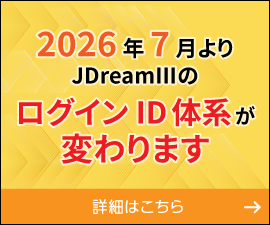 2026年7月より
JDreamIIIの
ログインID体系が
変わります

詳細はこちら →